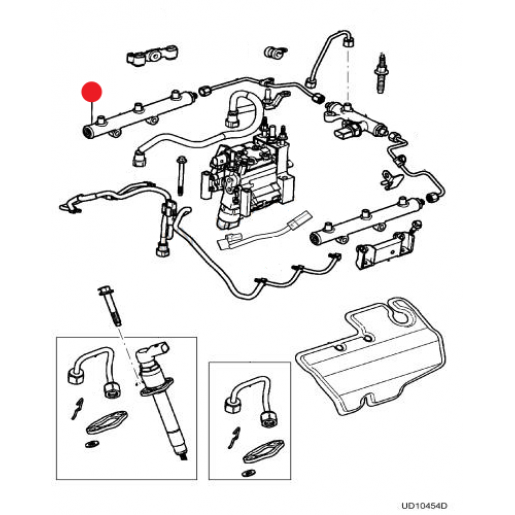 UD10454D